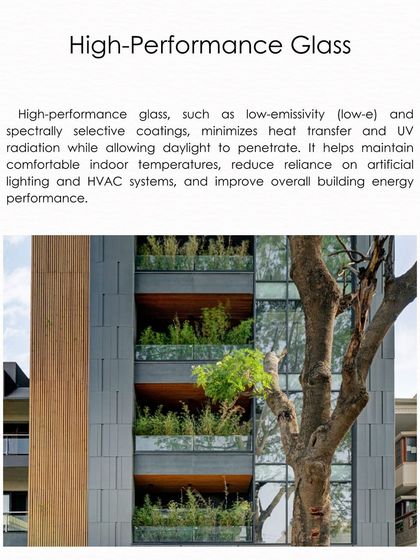 High-Performance Glass

High-performance glass, such as low-emissivity (low-e) and spectrally selective coatings, minimizes heat transfer and UV radiation while allowing daylight to penetrate. It helps maintain comfortable indoor temperatures, reduce reliance on artificial lighting and HVAC systems, and improve overall building energy performance.