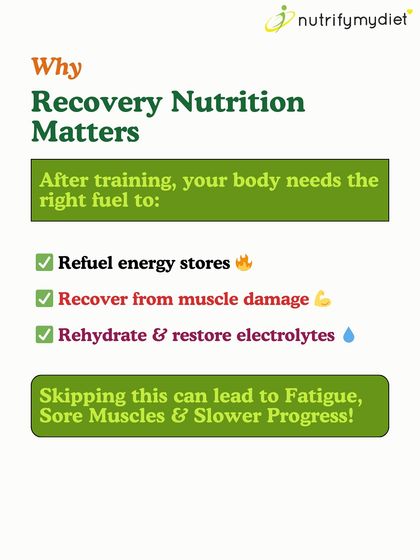 nutrifymydiet

Why

Recovery Nutrition Matters

After training, your body needs the right fuel to:

✅ Refuel energy stores 🔥

✅ Recover from muscle damage 💪

✅ Rehydrate & restore electrolytes 💧

Skipping this can lead to Fatigue, Sore Muscles & Slower Progress!