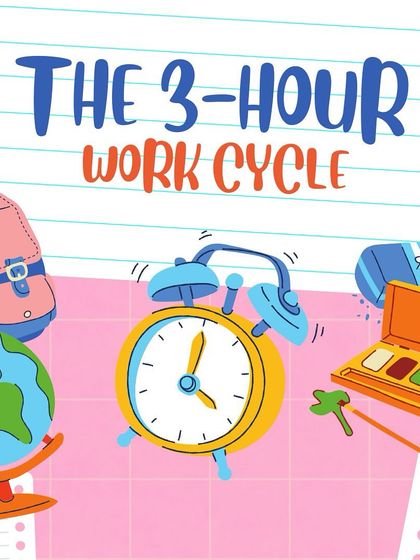 THE 3-HOUR
WORK CYCLE