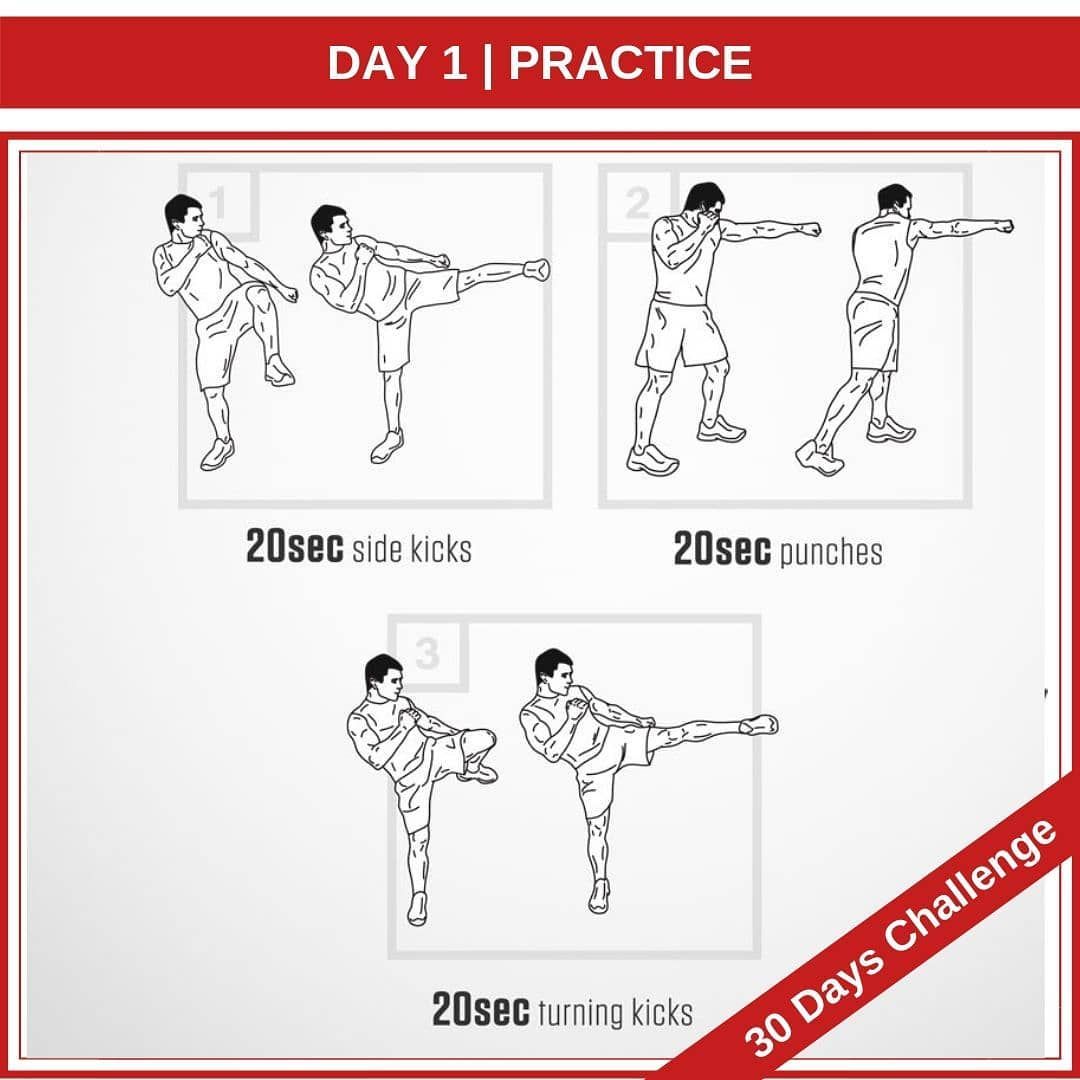 DAY 1 | PRACTICE

1

20sec side kicks

2

20sec punches

3

20sec turning kicks

30 Days Challenge