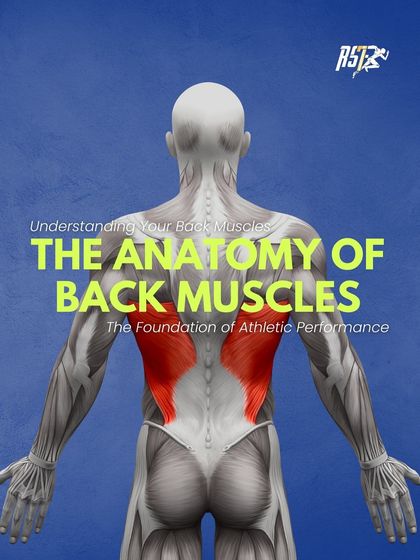 RST

Understanding Your Back Muscles

THE ANATOMY OF BACK MUSCLES

The Foundation of Athletic Performance