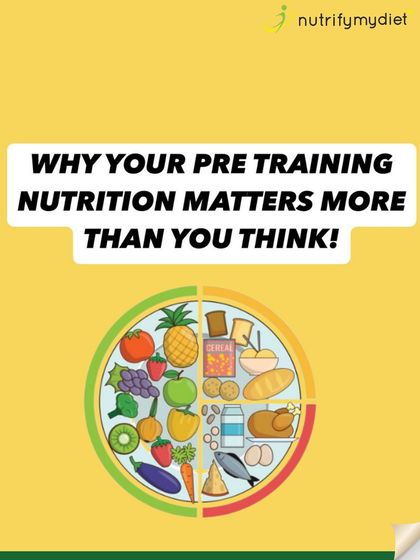 nutrifymydiet

WHY YOUR PRE TRAINING NUTRITION MATTERS MORE THAN YOU THINK!

CEREAL