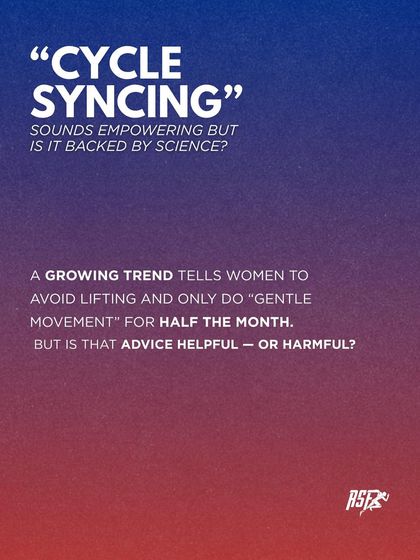 “CYCLE SYNCING”
SOUNDS EMPOWERING BUT IS IT BACKED BY SCIENCE?

A GROWING TREND TELLS WOMEN TO AVOID LIFTING AND ONLY DO “GENTLE MOVEMENT” FOR HALF THE MONTH.
BUT IS THAT ADVICE HELPFUL — OR HARMFUL?

RSF