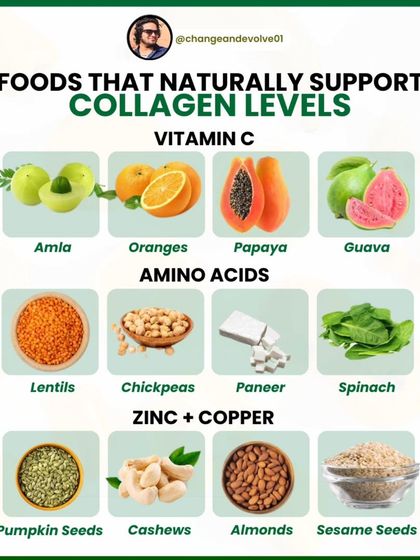 @changeandevolve01

FOODS THAT NATURALLY SUPPORT
COLLAGEN LEVELS

VITAMIN C

Amla
Oranges
Papaya
Guava

AMINO ACIDS

Lentils
Chickpeas
Paneer
Spinach

ZINC + COPPER

Pumpkin Seeds
Cashews
Almonds
Sesame Seeds