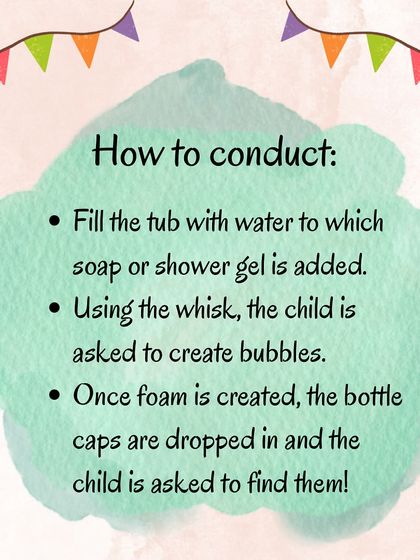 How to conduct:

• Fill the tub with water to which soap or shower gel is added.
• Using the whisk, the child is asked to create bubbles.
• Once foam is created, the bottle caps are dropped in and the child is asked to find them!