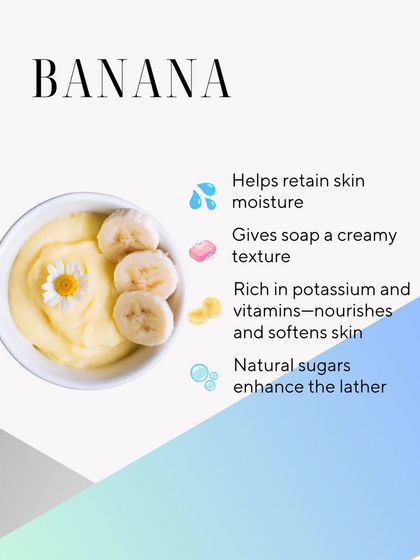 BANANA

Helps retain skin moisture

Gives soap a creamy texture

Rich in potassium and vitamins—nourishes and softens skin

Natural sugars enhance the lather