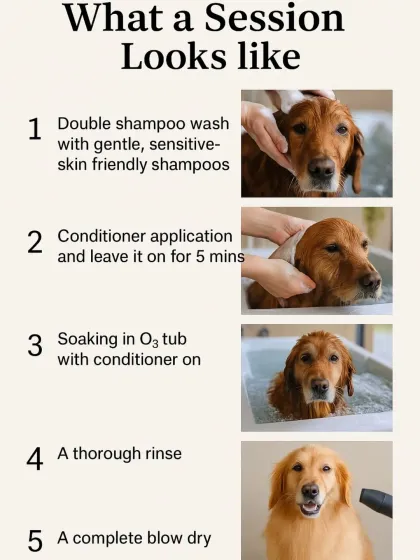 What a Session Looks like

1 Double shampoo wash with gentle, sensitive-skin friendly shampoos

2 Conditioner application and leave it on for 5 mins

3 Soaking in $O_3$ tub with conditioner on

4 A thorough rinse

5 A complete blow dry