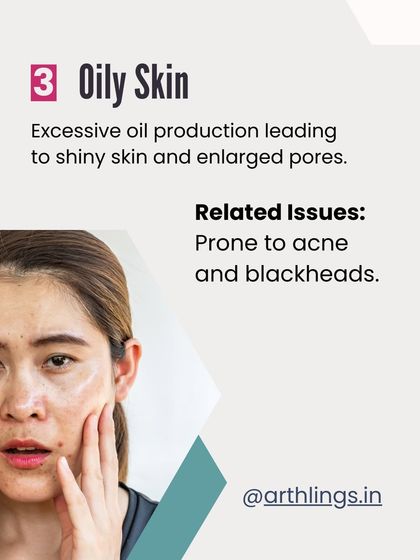 3 Oily Skin

Excessive oil production leading to shiny skin and enlarged pores.

Related Issues: Prone to acne and blackheads.

@arthlings.in