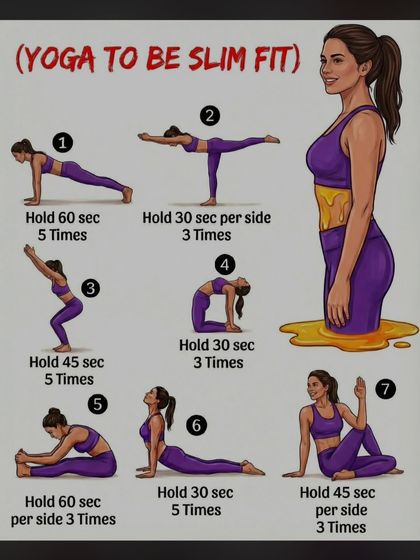 (YOGA TO BE SLIM FIT)

1
Hold 60 sec
5 Times

2
Hold 30 sec per side
3 Times

3
Hold 45 sec
5 Times

4
Hold 30 sec
3 Times

5
Hold 60 sec
per side 3 Times

6
Hold 30 sec
5 Times

7
Hold 45 sec
per side
3 Times