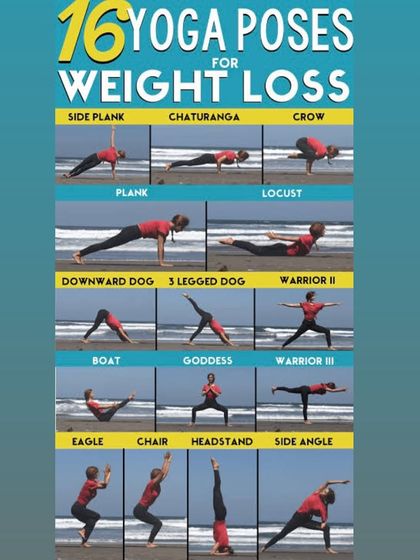 16 YOGA POSES FOR WEIGHT LOSS

SIDE PLANK
CHATURANGA
CROW

PLANK
LOCUST

DOWNWARD DOG
3 LEGGED DOG
WARRIOR II

BOAT
GODDESS
WARRIOR III

EAGLE
CHAIR
HEADSTAND
SIDE ANGLE