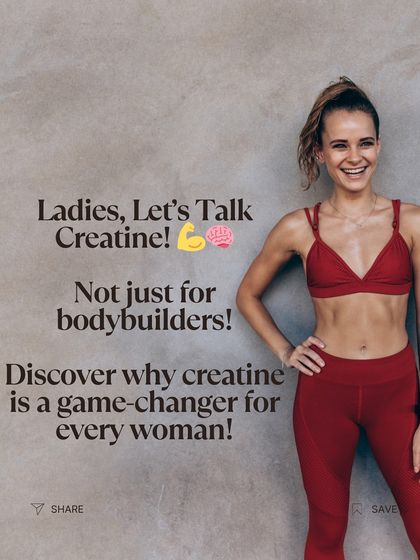 Ladies, Let's Talk Creatine! 💪🧠

Not just for bodybuilders!

Discover why creatine is a game-changer for every woman!

SHARE

SAVE