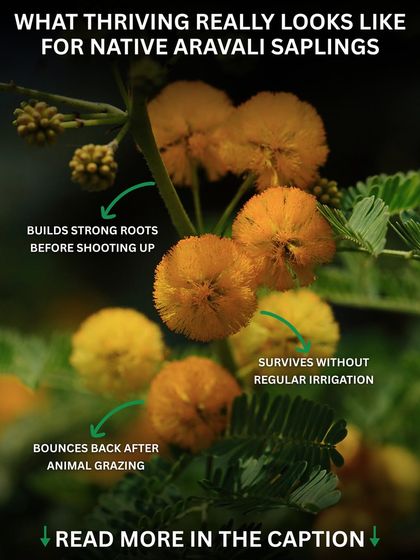 WHAT THRIVING REALLY LOOKS LIKE FOR NATIVE ARAVALI SAPLINGS

BUILDS STRONG ROOTS BEFORE SHOOTING UP

SURVIVES WITHOUT REGULAR IRRIGATION

BOUNCES BACK AFTER ANIMAL GRAZING

↓ READ MORE IN THE CAPTION ↓