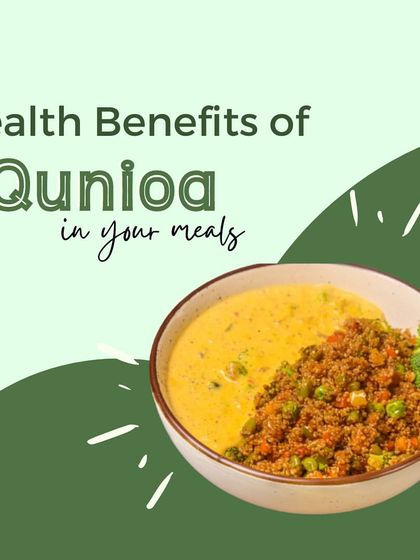 ealth Benefits of
Qunioa
in your meals