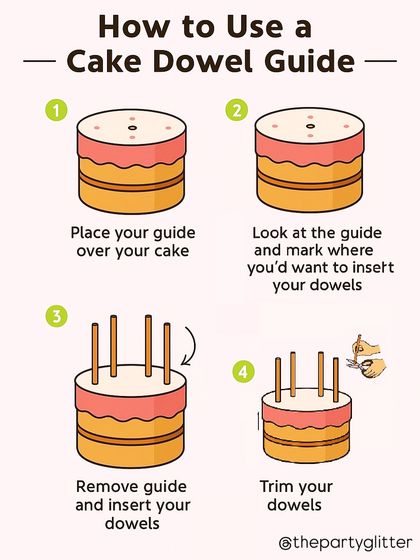 How to Use a
Cake Dowel Guide

1
Place your guide over your cake

2
Look at the guide and mark where you'd want to insert your dowels

3
Remove guide and insert your dowels

4
Trim your dowels

@thepartyglitter