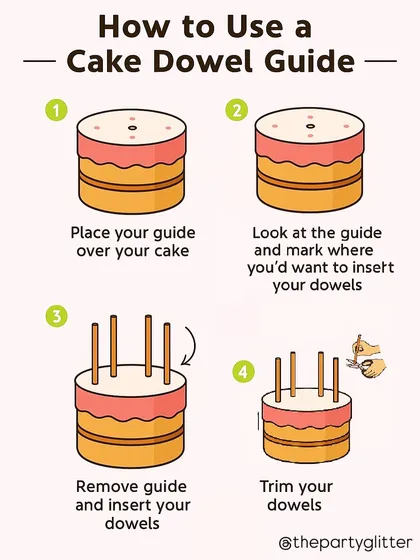 How to Use a
Cake Dowel Guide

1
Place your guide over your cake

2
Look at the guide and mark where you'd want to insert your dowels

3
Remove guide and insert your dowels

4
Trim your dowels

@thepartyglitter