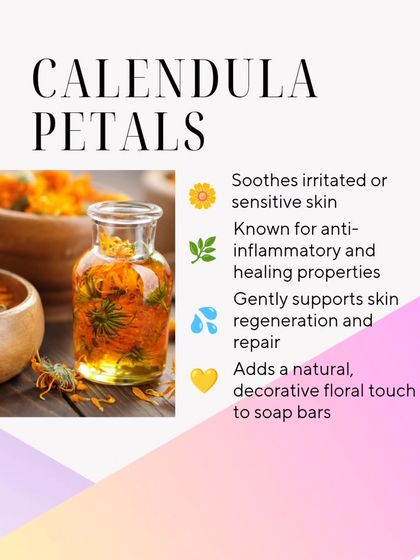 CALENDULA PETALS

Soothes irritated or sensitive skin

Known for anti-inflammatory and healing properties

Gently supports skin regeneration and repair

Adds a natural, decorative floral touch to soap bars