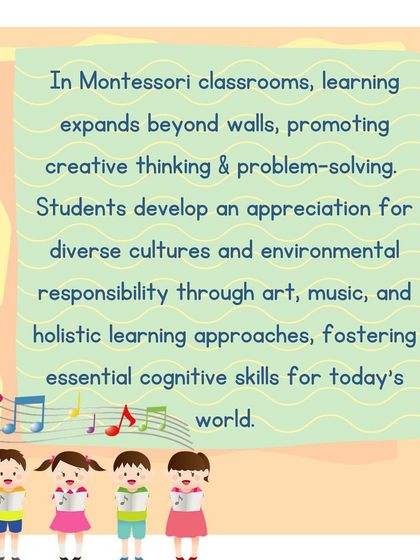 In Montessori classrooms, learning expands beyond walls, promoting creative thinking & problem-solving. Students develop an appreciation for diverse cultures and environmental responsibility through art, music, and holistic learning approaches, fostering essential cognitive skills for today's world.