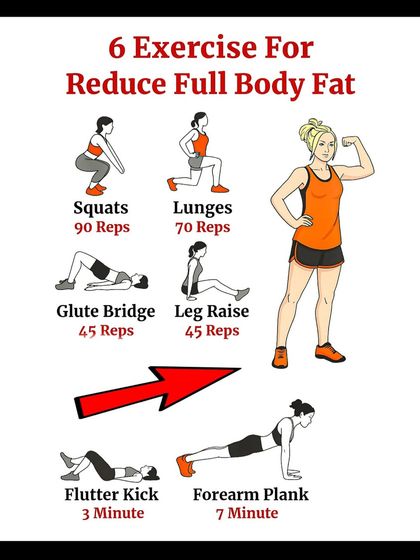 6 Exercise For Reduce Full Body Fat

Squats
90 Reps

Lunges
70 Reps

Glute Bridge
45 Reps

Leg Raise
45 Reps

Flutter Kick
3 Minute

Forearm Plank
7 Minute