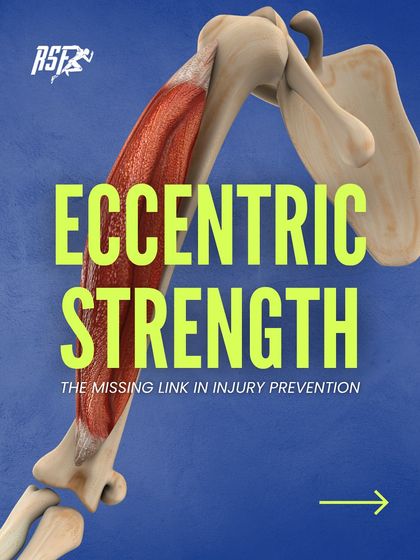 RSF

ECCENTRIC STRENGTH

THE MISSING LINK IN INJURY PREVENTION