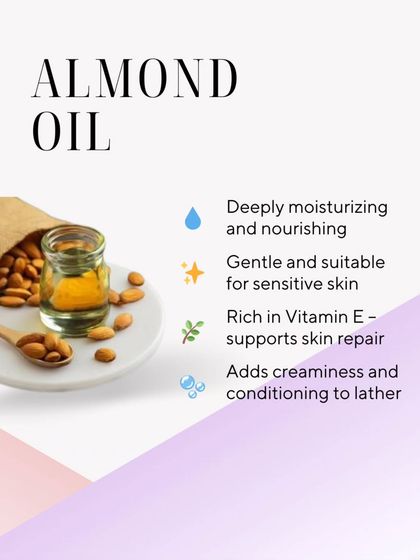 ALMOND OIL

Deeply moisturizing and nourishing

Gentle and suitable for sensitive skin

Rich in Vitamin E – supports skin repair

Adds creaminess and conditioning to lather