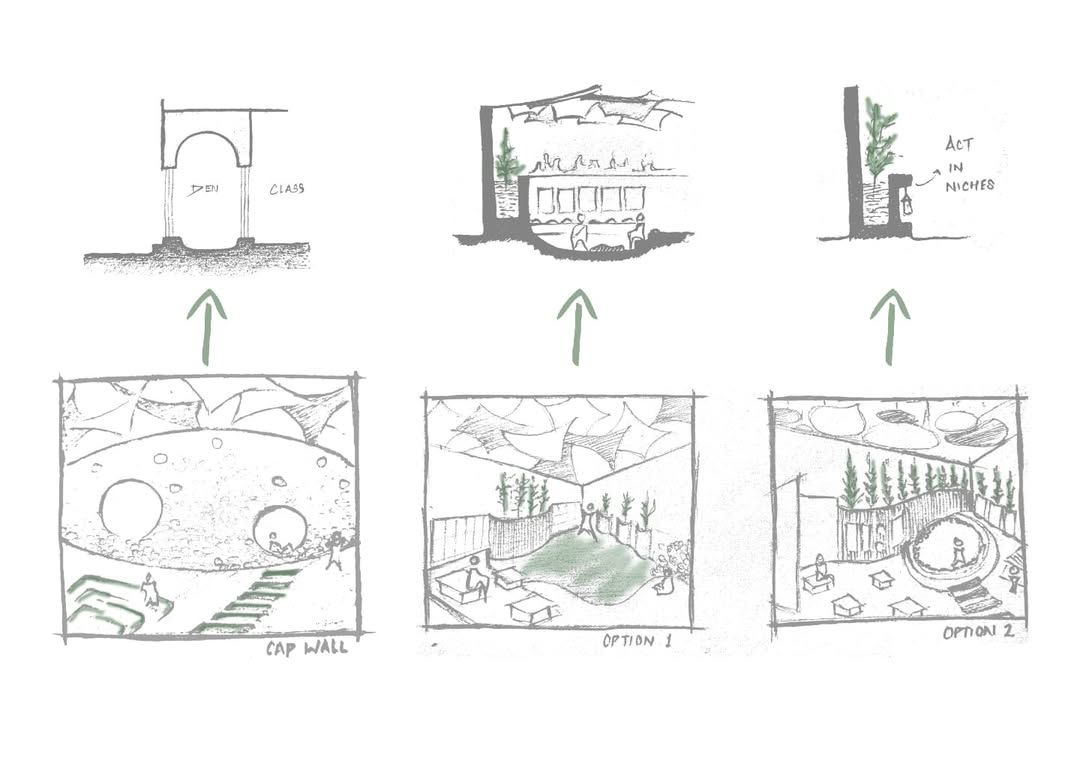 DEN
CLASS

ACT IN NICHES

CAP WALL

OPTION 1

OPTION 2