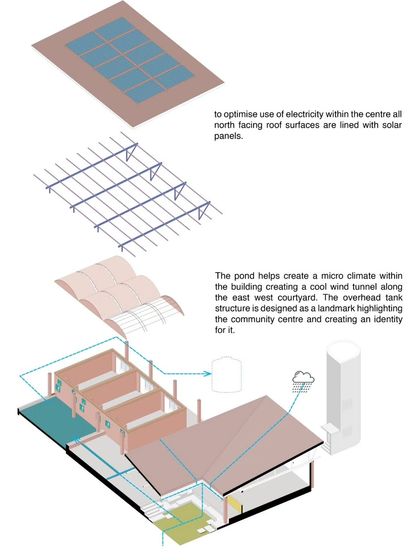 to optimise use of electricity within the centre all north facing roof surfaces are lined with solar panels.

The pond helps create a micro climate within the building creating a cool wind tunnel along the east west courtyard. The overhead tank structure is designed as a landmark highlighting the community centre and creating an identity for it.