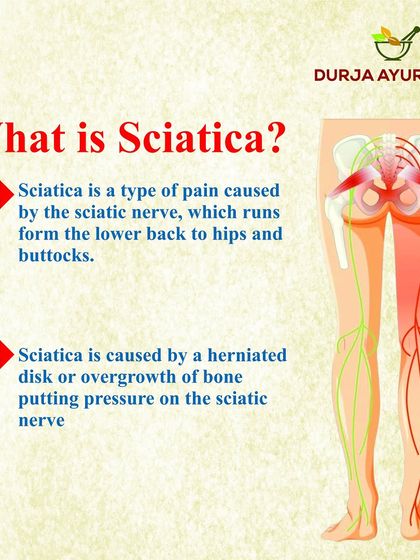 DURJA AYUR

hat is Sciatica?

Sciatica is a type of pain caused by the sciatic nerve, which runs form the lower back to hips and buttocks.

Sciatica is caused by a herniated disk or overgrowth of bone putting pressure on the sciatic nerve