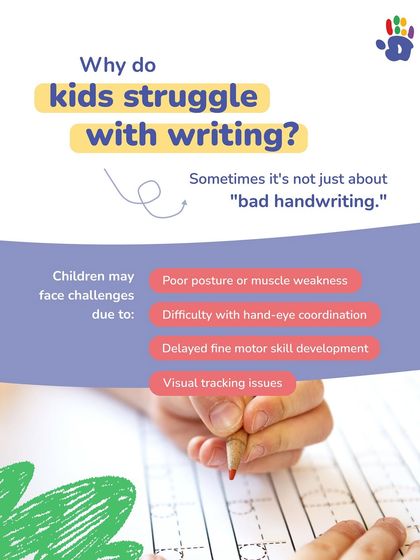 Why do
kids struggle
with writing?

Sometimes it's not just about
"bad handwriting."

Children may face challenges due to:

Poor posture or muscle weakness

Difficulty with hand-eye coordination

Delayed fine motor skill development

Visual tracking issues