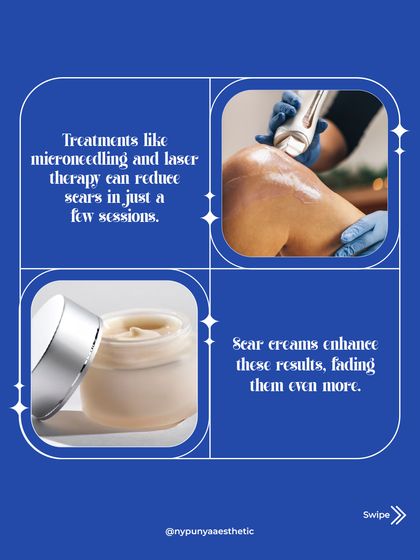 Treatments like microneedling and laser therapy can reduce scars in just a few sessions.

Scar creams enhance these results, fading them even more.

Swipe

@nypunyaaesthetic