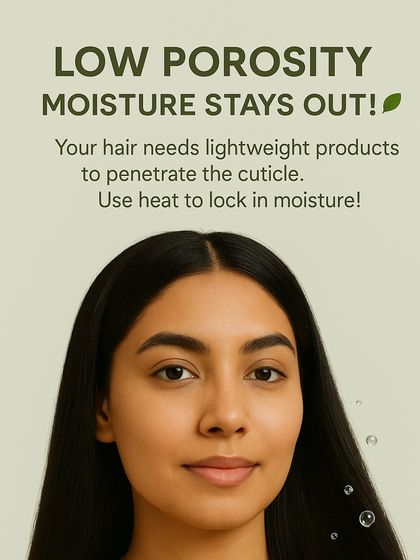 LOW POROSITY
MOISTURE STAYS OUT!

Your hair needs lightweight products to penetrate the cuticle. Use heat to lock in moisture!