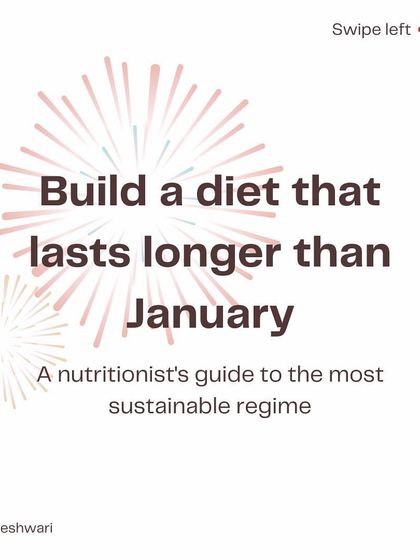 Swipe left

Build a diet that lasts longer than January

A nutritionist's guide to the most sustainable regime

eshwari