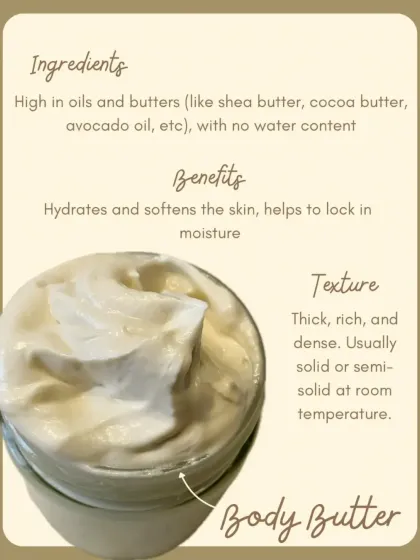 Ingredients

High in oils and butters (like shea butter, cocoa butter, avocado oil, etc), with no water content

Benefits

Hydrates and softens the skin, helps to lock in moisture

Texture

Thick, rich, and dense. Usually solid or semi-solid at room temperature.

Body Butter