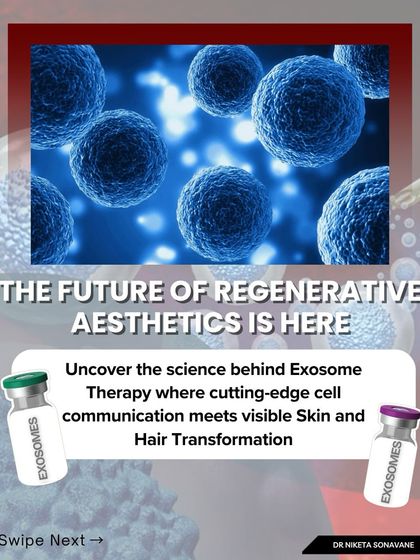 THE FUTURE OF REGENERATIVE AESTHETICS IS HERE

Uncover the science behind Exosome Therapy where cutting-edge cell communication meets visible Skin and Hair Transformation

EXOSOMES

EXOSOMES

Swipe Next →

DR NIKETA SONAVANE