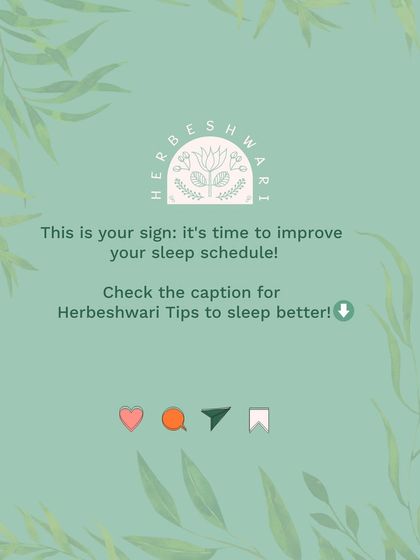 HERBESHWARI

This is your sign: it's time to improve your sleep schedule!

Check the caption for Herbeshwari Tips to sleep better!⬇