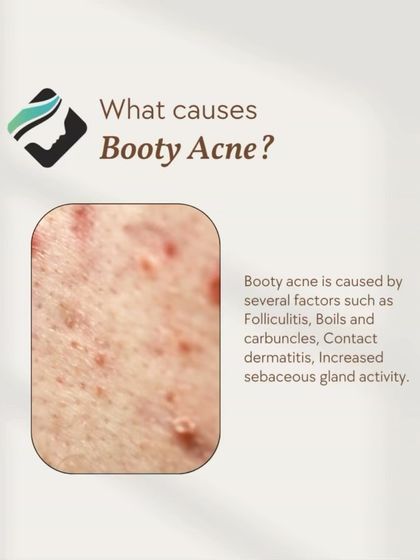 What causes
Booty Acne?

Booty acne is caused by several factors such as Folliculitis, Boils and carbuncles, Contact dermatitis, Increased sebaceous gland activity.