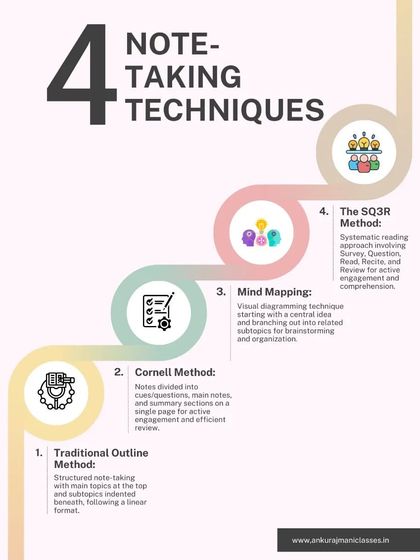 4 NOTE-TAKING TECHNIQUES

4. The SQ3R Method:

Systematic reading approach involving Survey, Question, Read, Recite, and Review for active engagement and comprehension.

3. Mind Mapping:

Visual diagramming technique starting with a central idea and branching out into related subtopics for brainstorming and organization.

2. Cornell Method:

Notes divided into cues/questions, main notes, and summary sections on a single page for active engagement and efficient review.

1. Traditional Outline Method:

Structured note-taking with main topics at the top and subtopics indented beneath, following a linear format.

www.ankurajmaniclasses.in