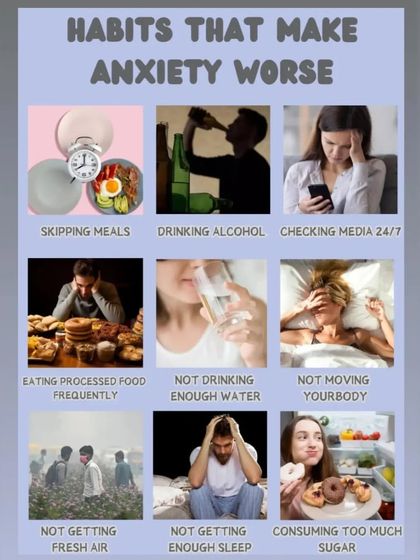 HABITS THAT MAKE ANXIETY WORSE

SKIPPING MEALS

DRINKING ALCOHOL

CHECKING MEDIA 24/7

EATING PROCESSED FOOD FREQUENTLY

NOT DRINKING ENOUGH WATER

NOT MOVING YOURBODY

NOT GETTING FRESH AIR

NOT GETTING ENOUGH SLEEP

CONSUMING TOO MUCH SUGAR