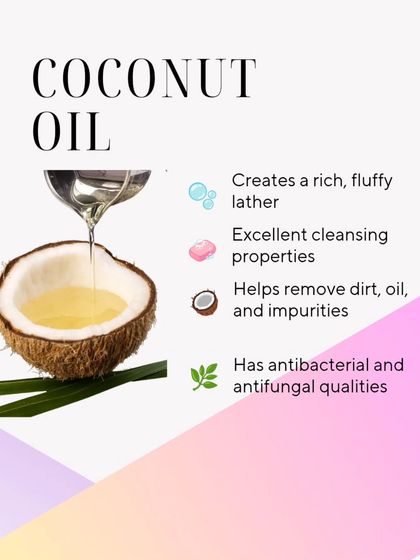 COCONUT OIL

Creates a rich, fluffy lather

Excellent cleansing properties

Helps remove dirt, oil, and impurities

Has antibacterial and antifungal qualities