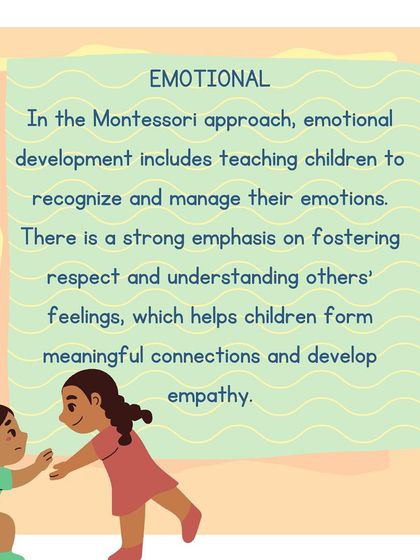 EMOTIONAL

In the Montessori approach, emotional development includes teaching children to recognize and manage their emotions. There is a strong emphasis on fostering respect and understanding others' feelings, which helps children form meaningful connections and develop empathy.