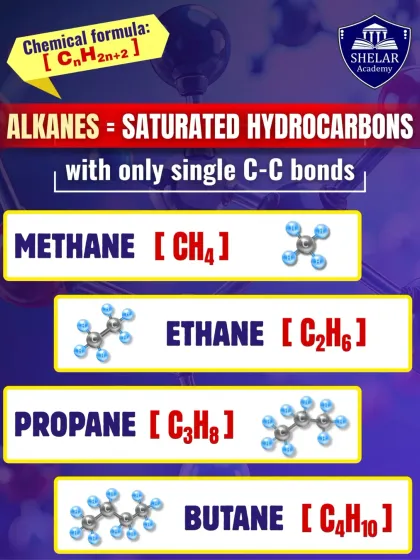 Chemical formula:
[ $C_nH_{2n+2}$ ]

SHELAR
Academy

ALKANES = SATURATED HYDROCARBONS

with only single C-C bonds

METHANE [ $CH_4$ ]

ETHANE [ $C_2H_6$ ]

PROPANE [ $C_3H_8$ ]

BUTANE [ $C_4H_{10}$ ]