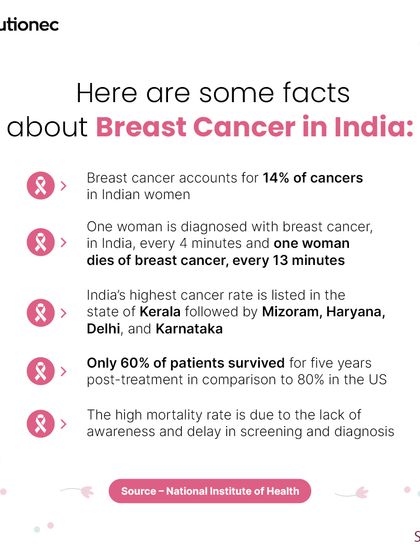 utionec

Here are some facts about Breast Cancer in India:

Breast cancer accounts for 14% of cancers in Indian women

One woman is diagnosed with breast cancer, in India, every 4 minutes and one woman dies of breast cancer, every 13 minutes

India's highest cancer rate is listed in the state of Kerala followed by Mizoram, Haryana, Delhi, and Karnataka

Only 60% of patients survived for five years post-treatment in comparison to 80% in the US

The high mortality rate is due to the lack of awareness and delay in screening and diagnosis

Source – National Institute of Health

S