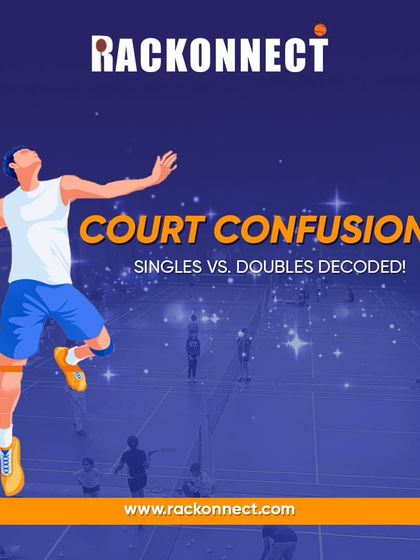 RACKONNECT

COURT CONFUSION

SINGLES VS. DOUBLES DECODED!

www.rackonnect.com