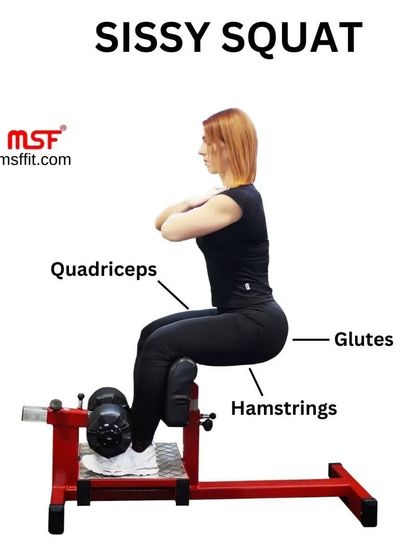 SISSY SQUAT

MSF®
msffit.com

Quadriceps

Glutes

Hamstrings