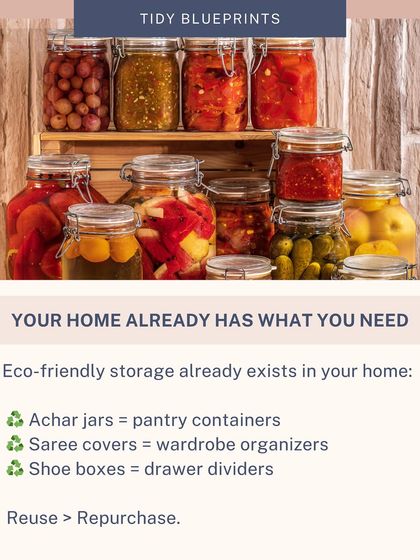 TIDY BLUEPRINTS

YOUR HOME ALREADY HAS WHAT YOU NEED

Eco-friendly storage already exists in your home:

♻️ Achar jars = pantry containers
♻️ Saree covers = wardrobe organizers
♻️ Shoe boxes = drawer dividers

Reuse > Repurchase.