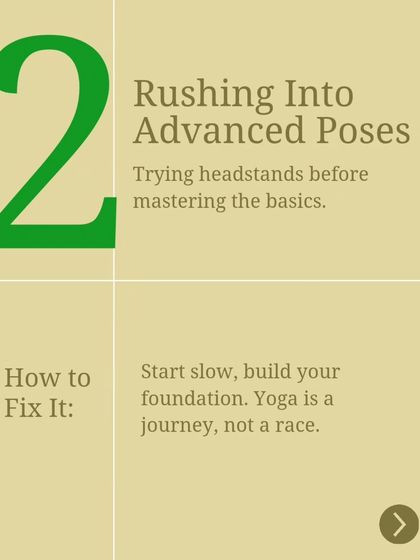 2

Rushing Into Advanced Poses

Trying headstands before mastering the basics.

How to Fix It:

Start slow, build your foundation. Yoga is a journey, not a race.