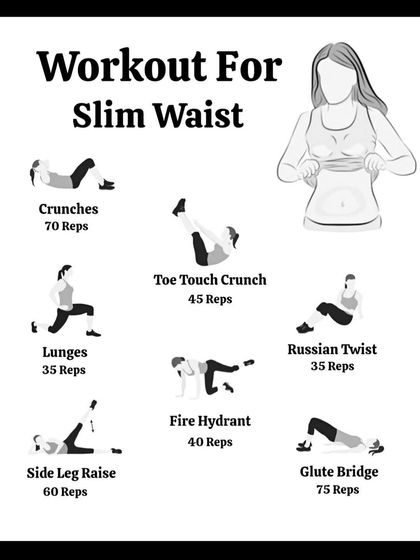 Workout For
Slim Waist

Crunches
70 Reps

Toe Touch Crunch
45 Reps

Lunges
35 Reps

Russian Twist
35 Reps

Fire Hydrant
40 Reps

Side Leg Raise
60 Reps

Glute Bridge
75 Reps