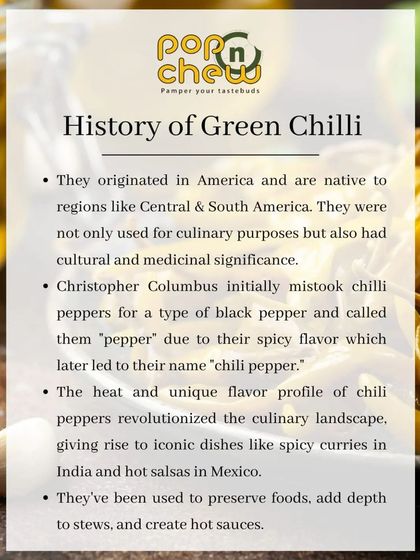 pop n chew
Pamper your tastebuds

History of Green Chilli

• They originated in America and are native to regions like Central & South America. They were not only used for culinary purposes but also had cultural and medicinal significance.

• Christopher Columbus initially mistook chilli peppers for a type of black pepper and called them "pepper" due to their spicy flavor which later led to their name "chili pepper."

• The heat and unique flavor profile of chili peppers revolutionized the culinary landscape, giving rise to iconic dishes like spicy curries in India and hot salsas in Mexico.

• They've been used to preserve foods, add depth to stews, and create hot sauces.