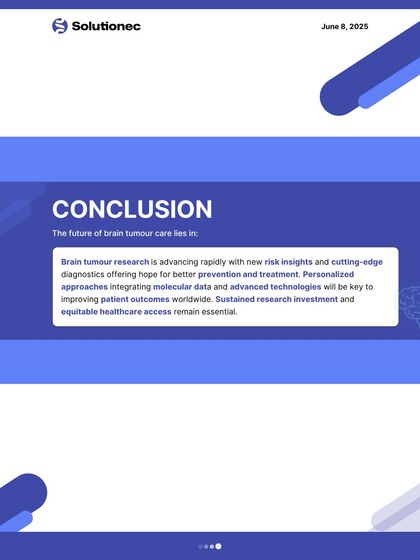 Solutionec

June 8, 2025

CONCLUSION

The future of brain tumour care lies in:

Brain tumour research is advancing rapidly with new risk insights and cutting-edge diagnostics offering hope for better prevention and treatment. Personalized approaches integrating molecular data and advanced technologies will be key to improving patient outcomes worldwide. Sustained research investment and equitable healthcare access remain essential.