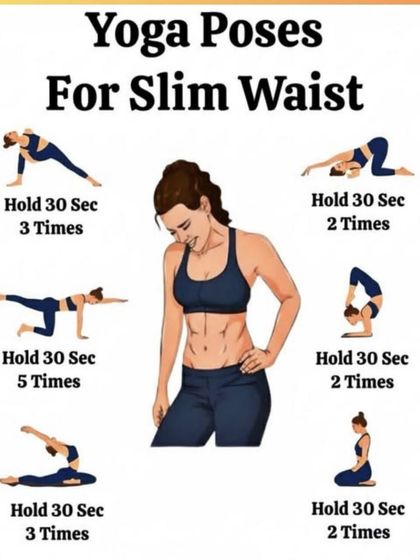 Yoga Poses For Slim Waist

Hold 30 Sec 3 Times

Hold 30 Sec 5 Times

Hold 30 Sec 3 Times

Hold 30 Sec 2 Times

Hold 30 Sec 2 Times

Hold 30 Sec 2 Times