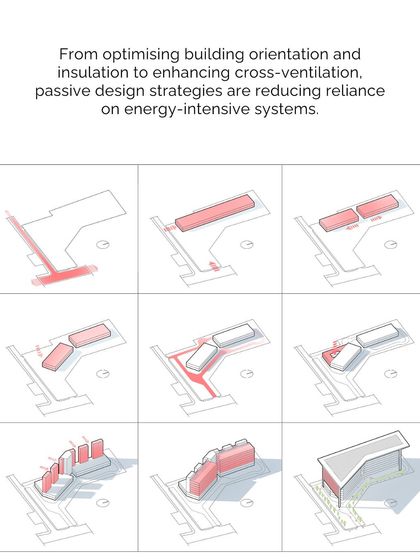 From optimising building orientation and insulation to enhancing cross-ventilation, passive design strategies are reducing reliance on energy-intensive systems.